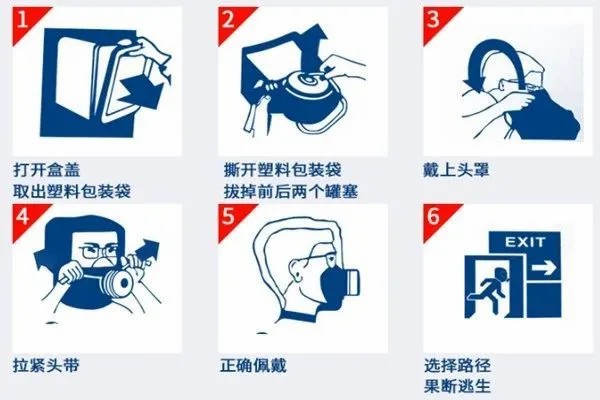 1

打开盒盖
取出塑料包装袋

2

撕开塑料包装袋
拔掉前后两个罐塞

3

戴上头罩

4

拉紧头带

5

正确佩戴

6

EXIT

选择路径
果断逃生